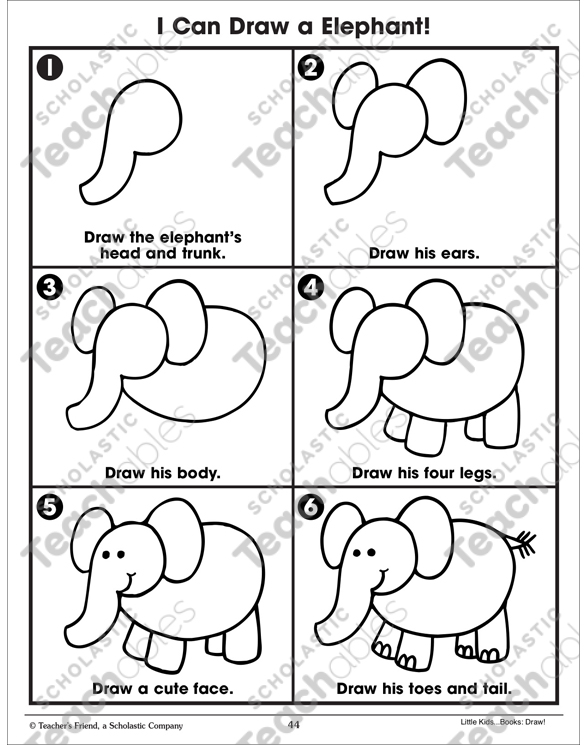 I Can Draw a Elephant!

1
Draw the elephant's head and trunk.

2
Draw his ears.

3
Draw his body.

4
Draw his four legs.

5
Draw a cute face.

6
Draw his toes and tail.

SCHOLASTIC Teachables

© Teacher's Friend, a Scholastic Company 44 Little Kids...Books: Draw!