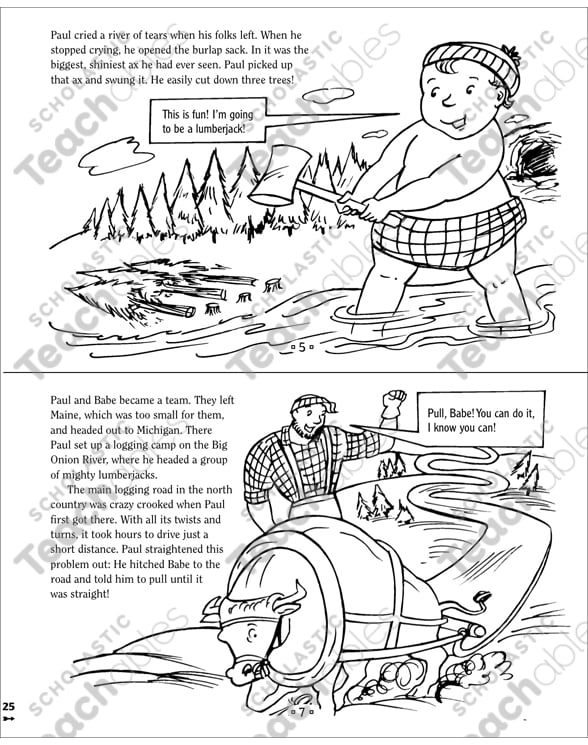 Paul cried a river of tears when his folks left. When he stopped crying, he opened the burlap sack. In it was the biggest, shiniest ax he had ever seen. Paul picked up that ax and swung it. He easily cut down three trees!

This is fun! I'm going to be a lumberjack!

5

Paul and Babe became a team. They left Maine, which was too small for them, and headed out to Michigan. There Paul set up a logging camp on the Big Onion River, where he headed a group of mighty lumberjacks.

The main logging road in the north country was crazy crooked when Paul first got there. With all its twists and turns, it took hours to drive just a short distance. Paul straightened this problem out: He hitched Babe to the road and told him to pull until it was straight!

Pull, Babe! You can do it, I know you can!

7

25

SCHOLASTIC Teachables