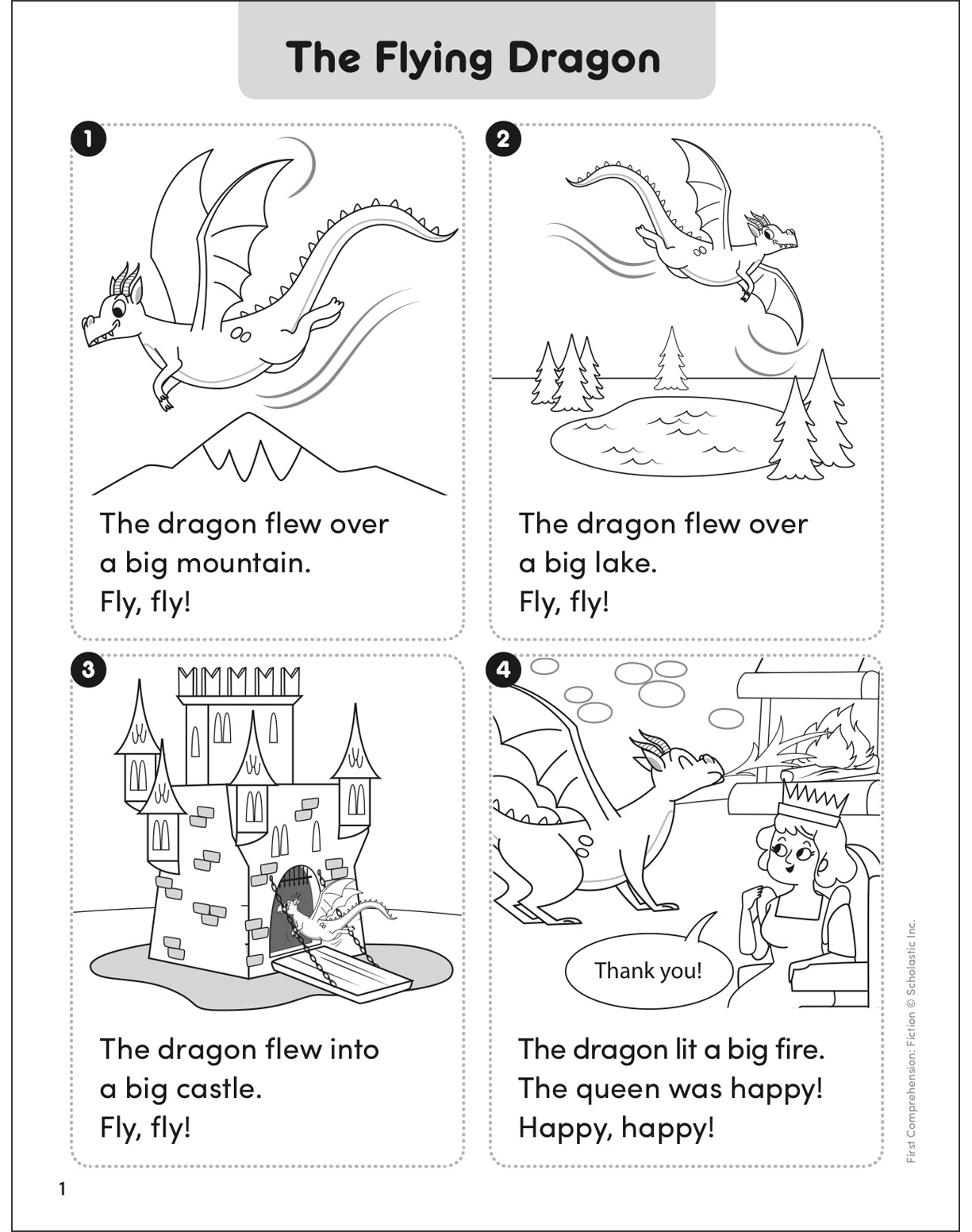 The Flying Dragon

1

The dragon flew over a big mountain.
Fly, fly!

2

The dragon flew over a big lake.
Fly, fly!

3

The dragon flew into a big castle.
Fly, fly!

4

Thank you!

The dragon lit a big fire.
The queen was happy!
Happy, happy!

First Comprehension: Fiction © Scholastic Inc.

1