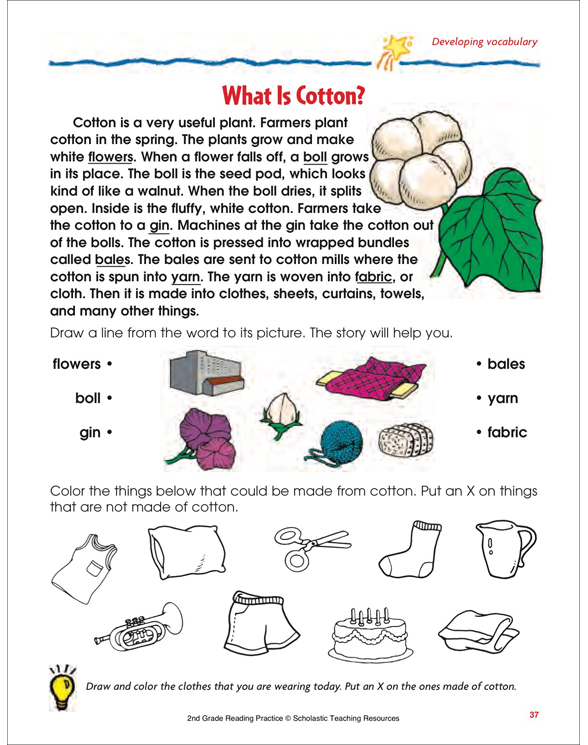 Developing vocabulary

What Is Cotton?

Cotton is a very useful plant. Farmers plant cotton in the spring. The plants grow and make white flowers. When a flower falls off, a boll grows in its place. The boll is the seed pod, which looks kind of like a walnut. When the boll dries, it splits open. Inside is the fluffy, white cotton. Farmers take the cotton to a gin. Machines at the gin take the cotton out of the bolls. The cotton is pressed into wrapped bundles called bales. The bales are sent to cotton mills where the cotton is spun into yarn. The yarn is woven into fabric, or cloth. Then it is made into clothes, sheets, curtains, towels, and many other things.

Draw a line from the word to its picture. The story will help you.

flowers •
boll •
gin •

• bales
• yarn
• fabric

Color the things below that could be made from cotton. Put an X on things that are not made of cotton.

Draw and color the clothes that you are wearing today. Put an X on the ones made of cotton.

2nd Grade Reading Practice © Scholastic Teaching Resources

37